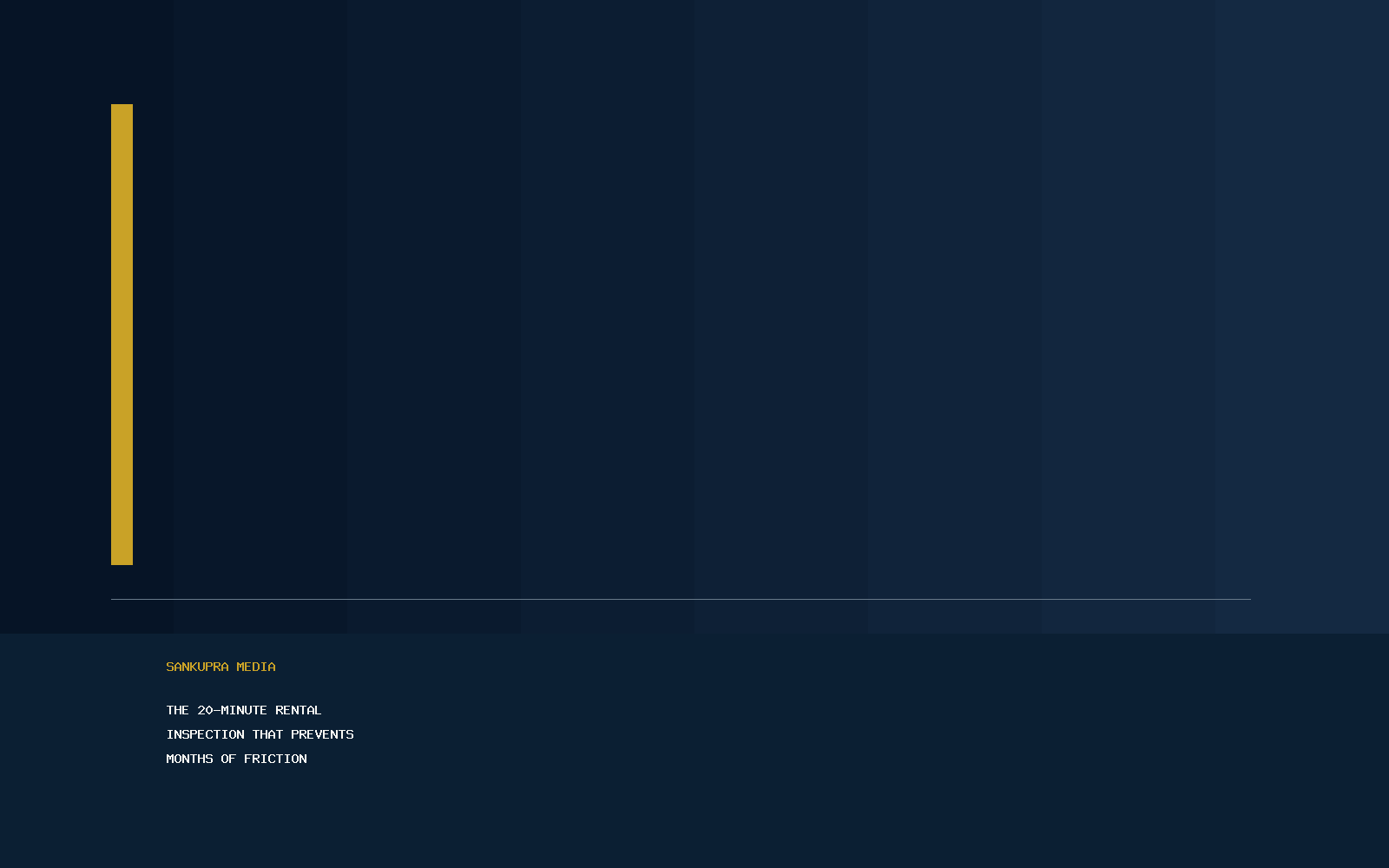 SANKUPRA MEDIA

THE 20-MINUTE RENTAL INSPECTION THAT PREVENTS MONTHS OF FRICTION